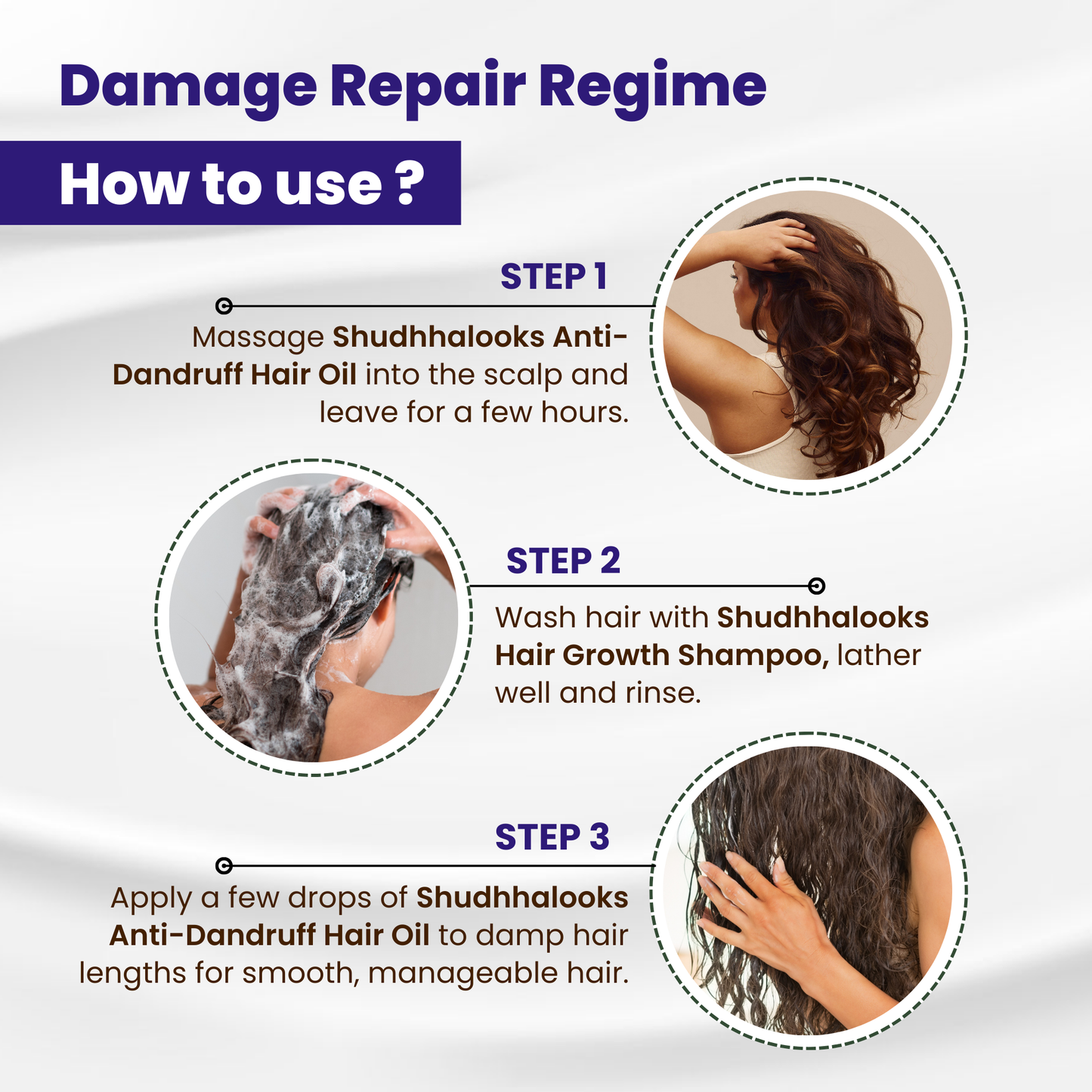 Damage Repair Regime

How to use ?

STEP 1

Massage Shudhhalooks Anti-Dandruff Hair Oil into the scalp and leave for a few hours.

STEP 2

Wash hair with Shudhhalooks Hair Growth Shampoo, lather well and rinse.

STEP 3

Apply a few drops of Shudhhalooks Anti-Dandruff Hair Oil to damp hair lengths for smooth, manageable hair.